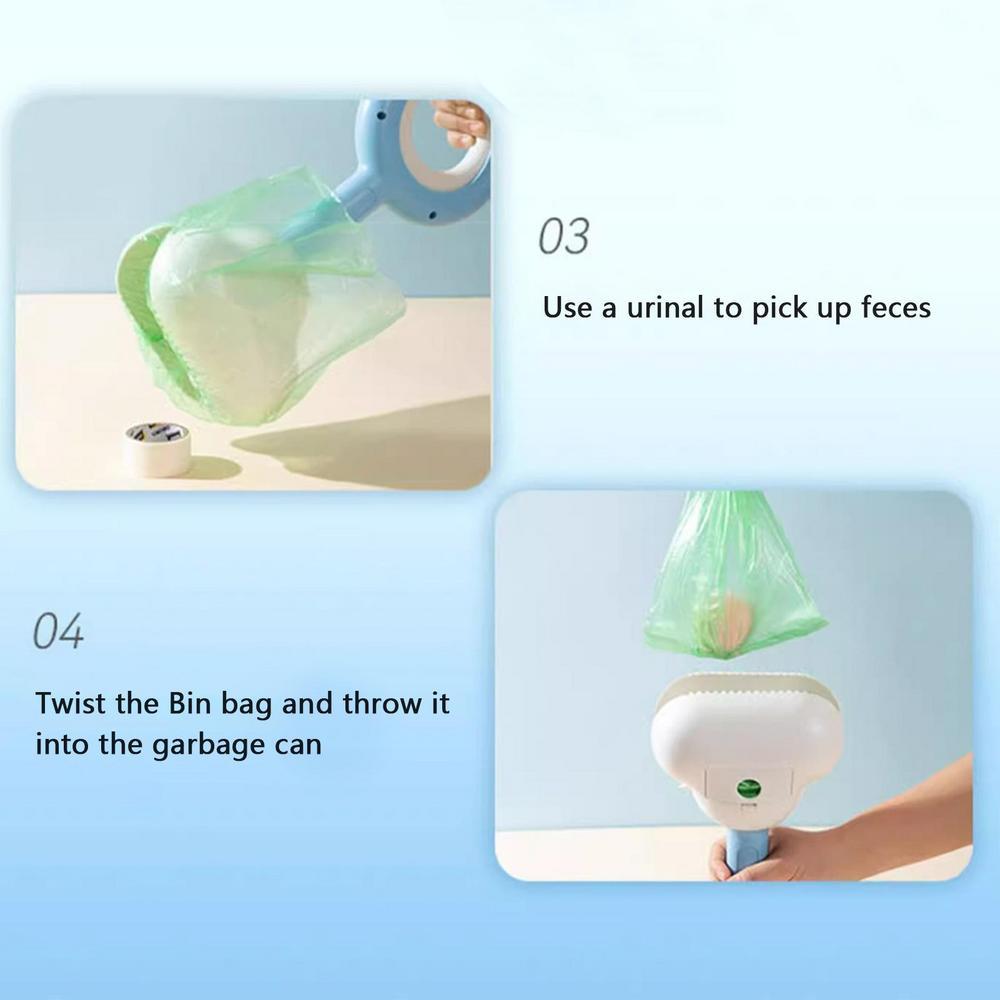 03

Use a urinal to pick up feces

04

Twist the Bin bag and throw it into the garbage can