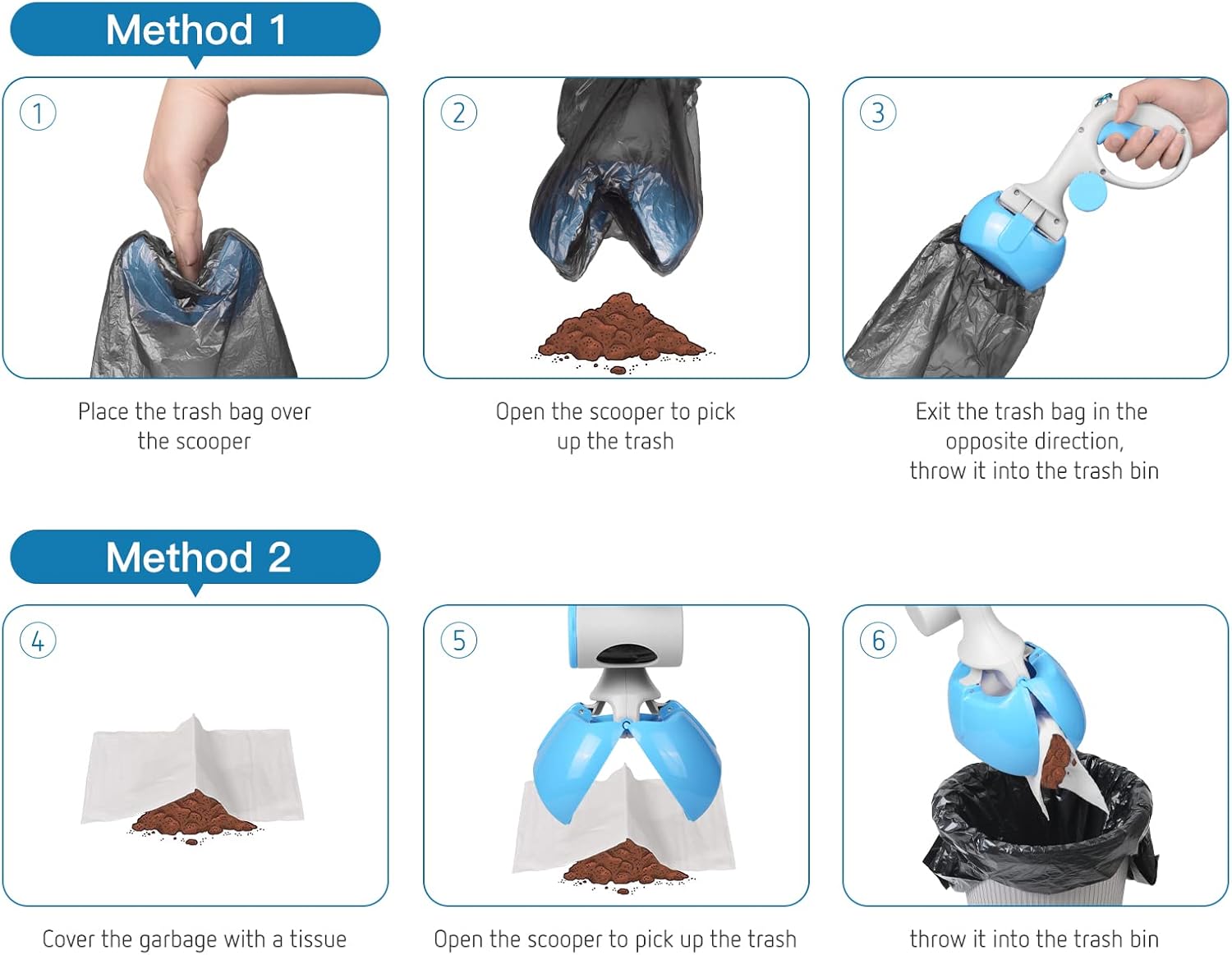 Method 1

1

Place the trash bag over the scooper

2

Open the scooper to pick up the trash

3

Exit the trash bag in the opposite direction, throw it into the trash bin

Method 2

4

Cover the garbage with a tissue

5

Open the scooper to pick up the trash

6

throw it into the trash bin